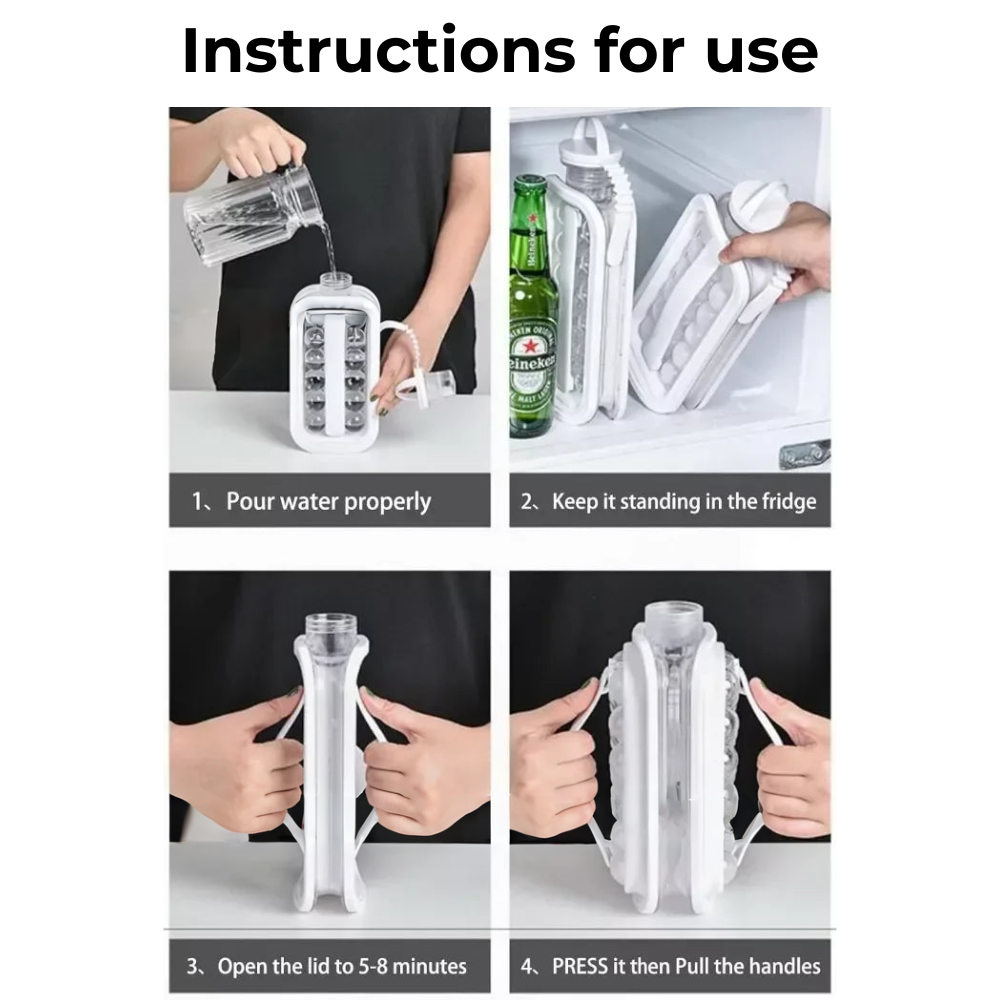 Instructions for use

Heineken

1、Pour water properly

2、Keep it standing in the fridge

3、Open the lid to 5-8 minutes

4、PRESS it then Pull the handles